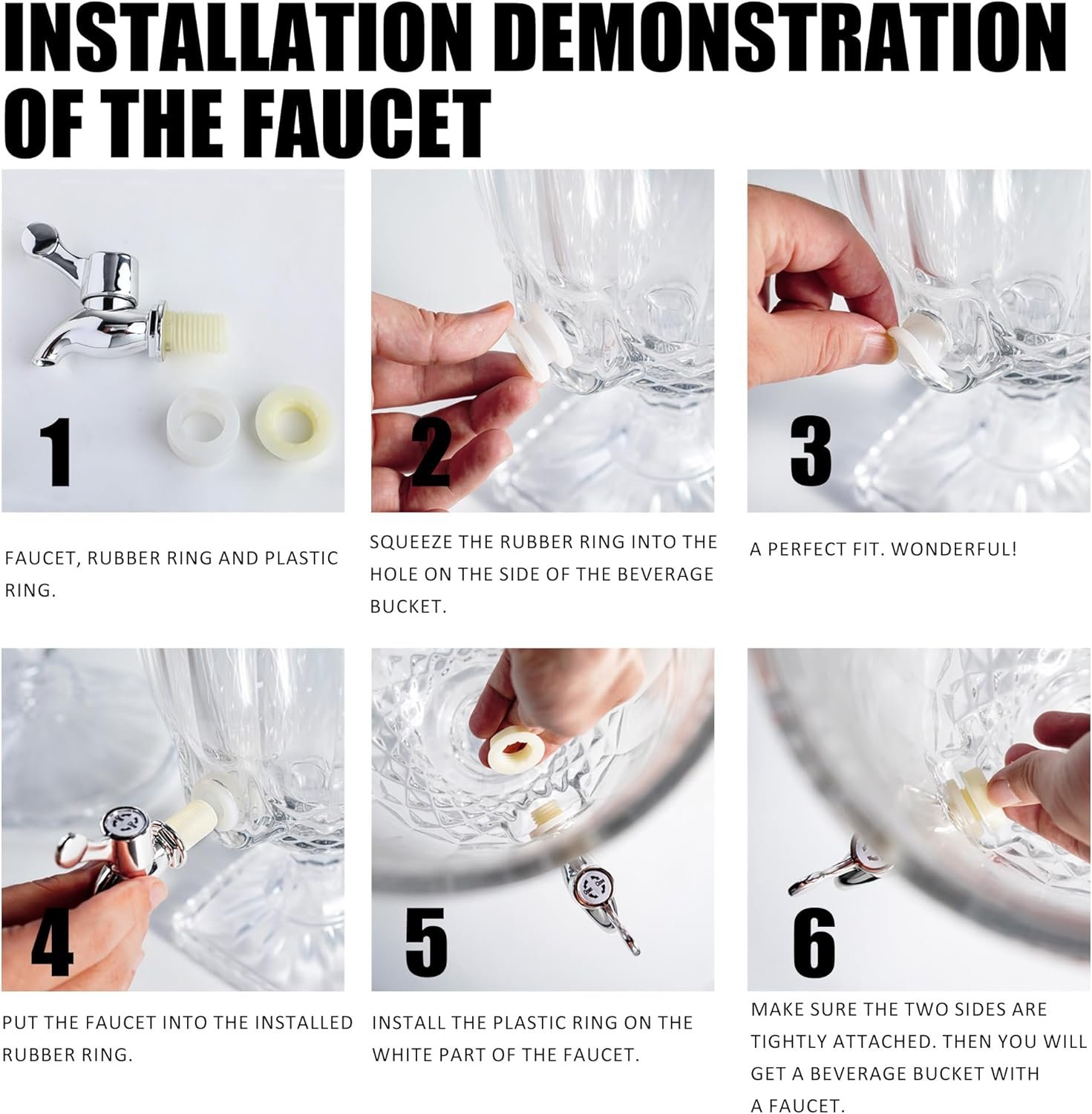 INSTALLATION DEMONSTRATION OF THE FAUCET

1

FAUCET, RUBBER RING AND PLASTIC RING.

2

SQUEEZE THE RUBBER RING INTO THE HOLE ON THE SIDE OF THE BEVERAGE BUCKET.

3

A PERFECT FIT. WONDERFUL!

4

PUT THE FAUCET INTO THE INSTALLED RUBBER RING.

5

INSTALL THE PLASTIC RING ON THE WHITE PART OF THE FAUCET.

6

MAKE SURE THE TWO SIDES ARE TIGHTLY ATTACHED. THEN YOU WILL GET A BEVERAGE BUCKET WITH A FAUCET.